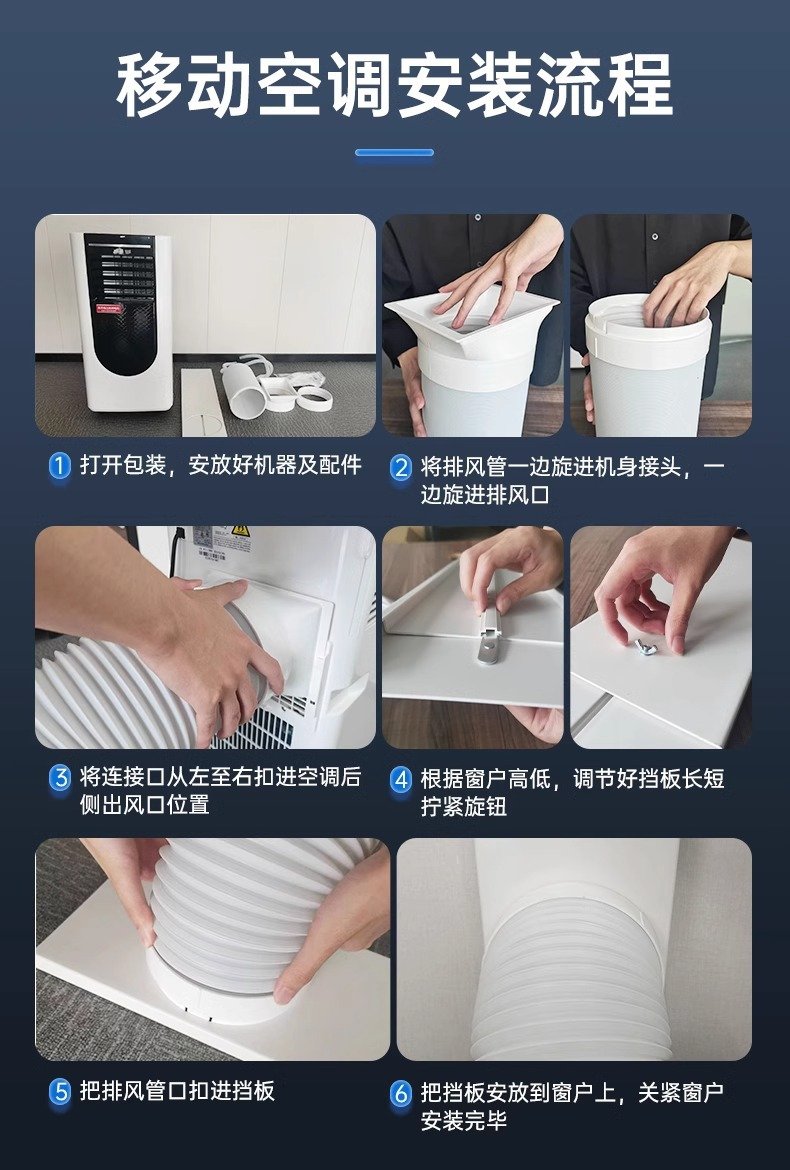 移动空调安装流程

1 打开包装，安放好机器及配件

2 将排风管一边旋进机身接头，一边旋进排风口

3 将连接口从左至右扣进空调后侧出风口位置

4 根据窗户高低，调节好挡板长短拧紧旋钮

5 把排风管口扣进挡板

6 把挡板安放到窗户上，关紧窗户安装完毕