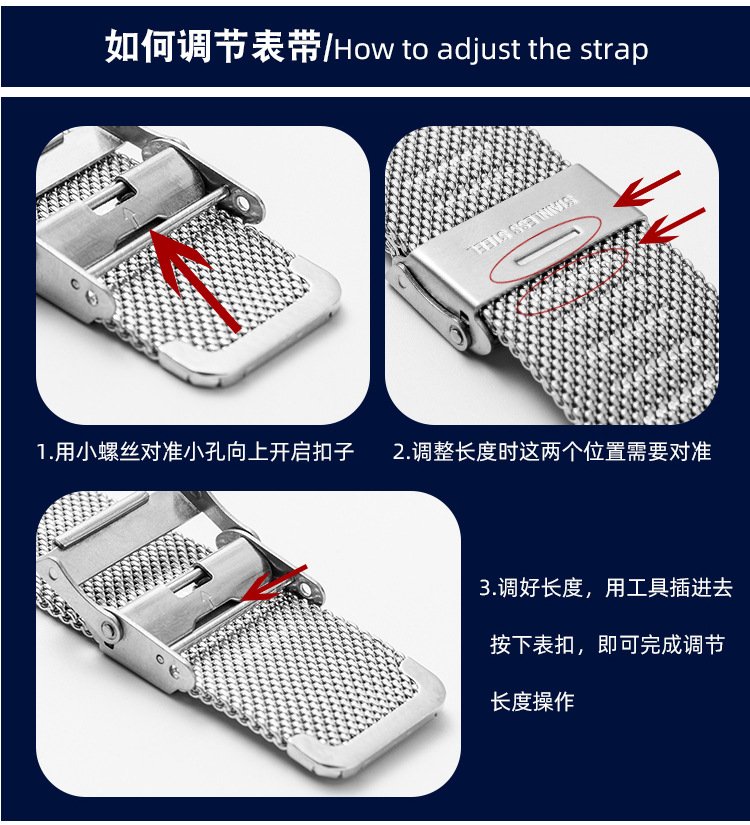 如何调节表带/How to adjust the strap

STAINLESS STEEL

1.用小螺丝对准小孔向上开启扣子

2.调整长度时这两个位置需要对准

3.调好长度，用工具插进去按下表扣，即可完成调节长度操作